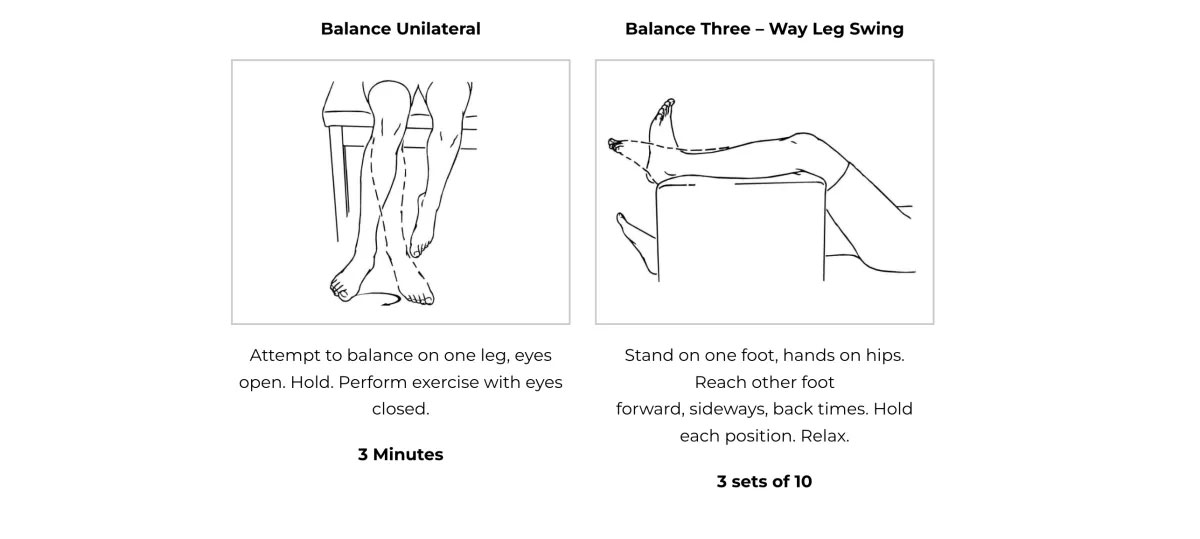 Balance Unilateral

Attempt to balance on one leg, eyes open. Hold. Perform exercise with eyes closed.

3 Minutes

Balance Three – Way Leg Swing

Stand on one foot, hands on hips. Reach other foot forward, sideways, back times. Hold each position. Relax.

3 sets of 10